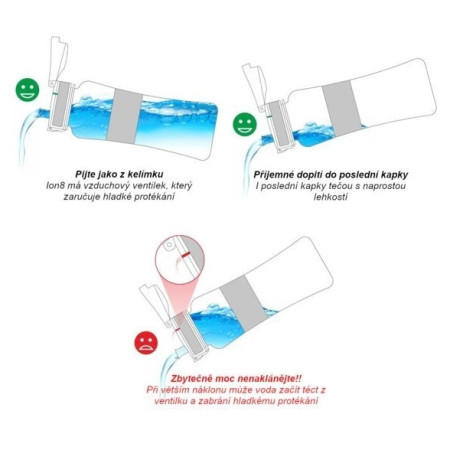 Pijte jako z kelímku
Ion8 má vzduchový ventilek, který zaručuje hladké protékání

Příjemné dopití do poslední kapky
I poslední kapky tečou s naprostou lehkostí

Zbytečně moc nenaklánějte!!
Při větším náklonu může voda začít téct z ventilku a zabrání hladkému protékání