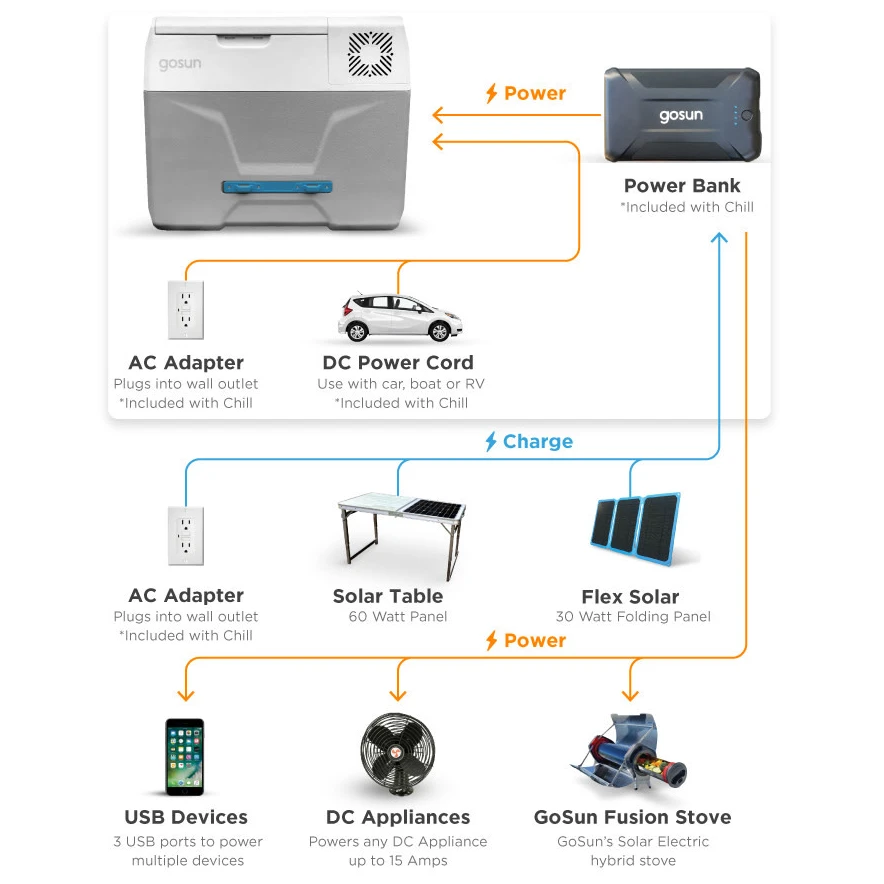 gosun

Power

gosun

Power Bank
*Included with Chill

AC Adapter
Plugs into wall outlet
*Included with Chill

DC Power Cord
Use with car, boat or RV
*Included with Chill

Charge

AC Adapter
Plugs into wall outlet
*Included with Chill

Solar Table
60 Watt Panel

Flex Solar
30 Watt Folding Panel

Power

USB Devices
3 USB ports to power multiple devices

DC Appliances
Powers any DC Appliance up to 15 Amps

GoSun Fusion Stove
GoSun's Solar Electric hybrid stove